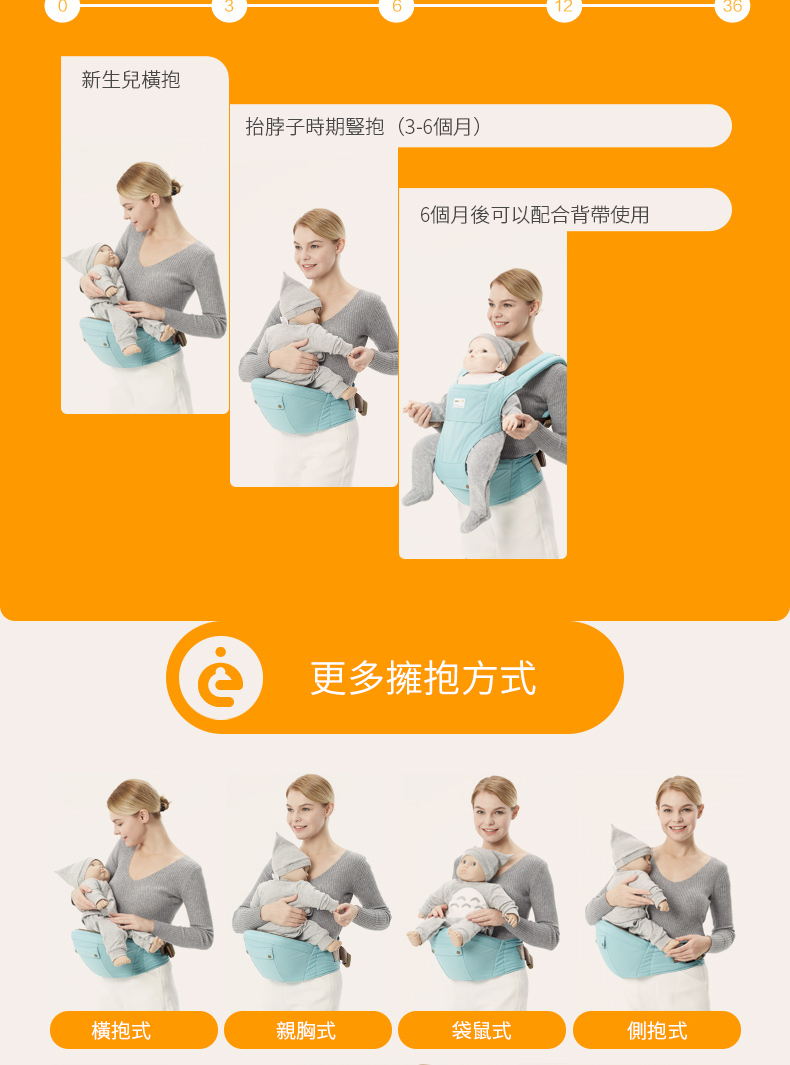 0 3 6 12 36

新生兒橫抱

抬脖子時期豎抱（3-6個月）

6個月後可以配合背帶使用

更多擁抱方式

橫抱式

親胸式

袋鼠式

側抱式