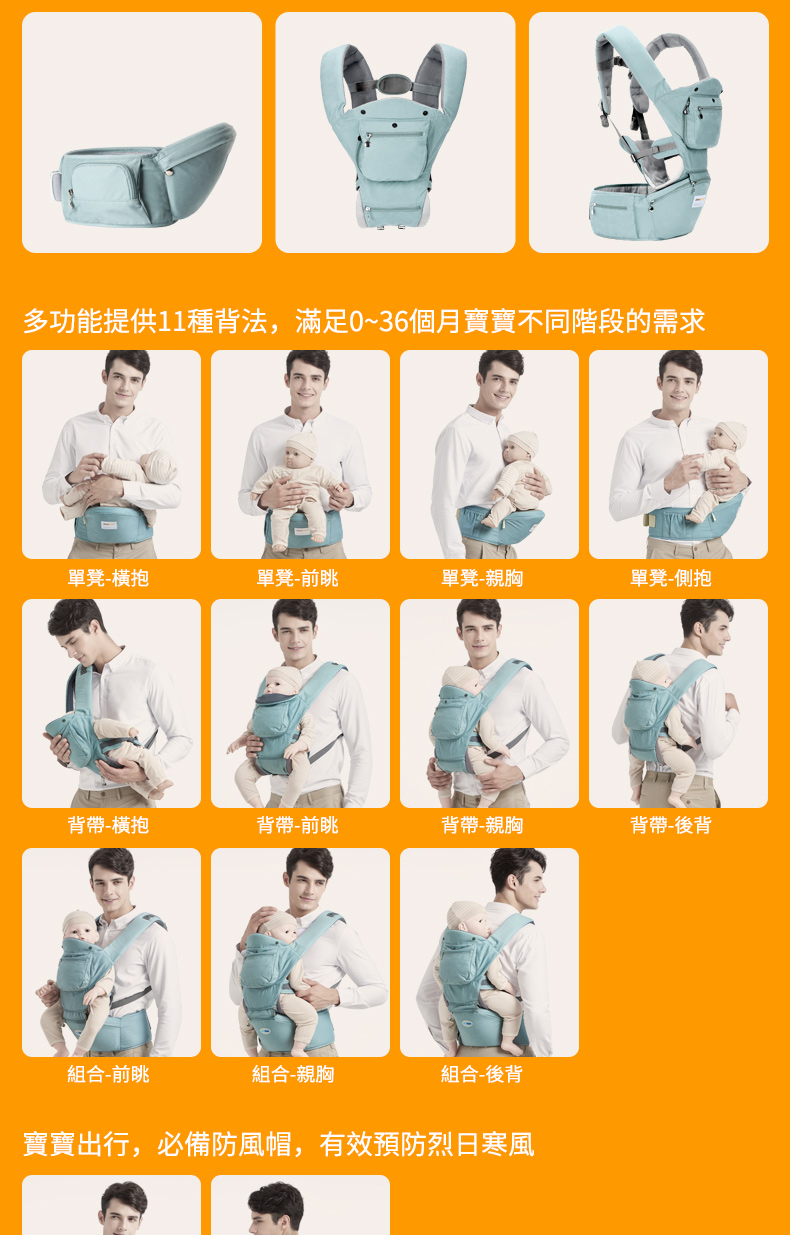 多功能提供11種背法，滿足0~36個月寶寶不同階段的需求

單凳-橫抱
單凳-前眺
單凳-親胸
單凳-側抱

背帶-橫抱
背帶-前眺
背帶-親胸
背帶-後背

組合-前眺
組合-親胸
組合-後背

寶寶出行，必備防風帽，有效預防烈日寒風